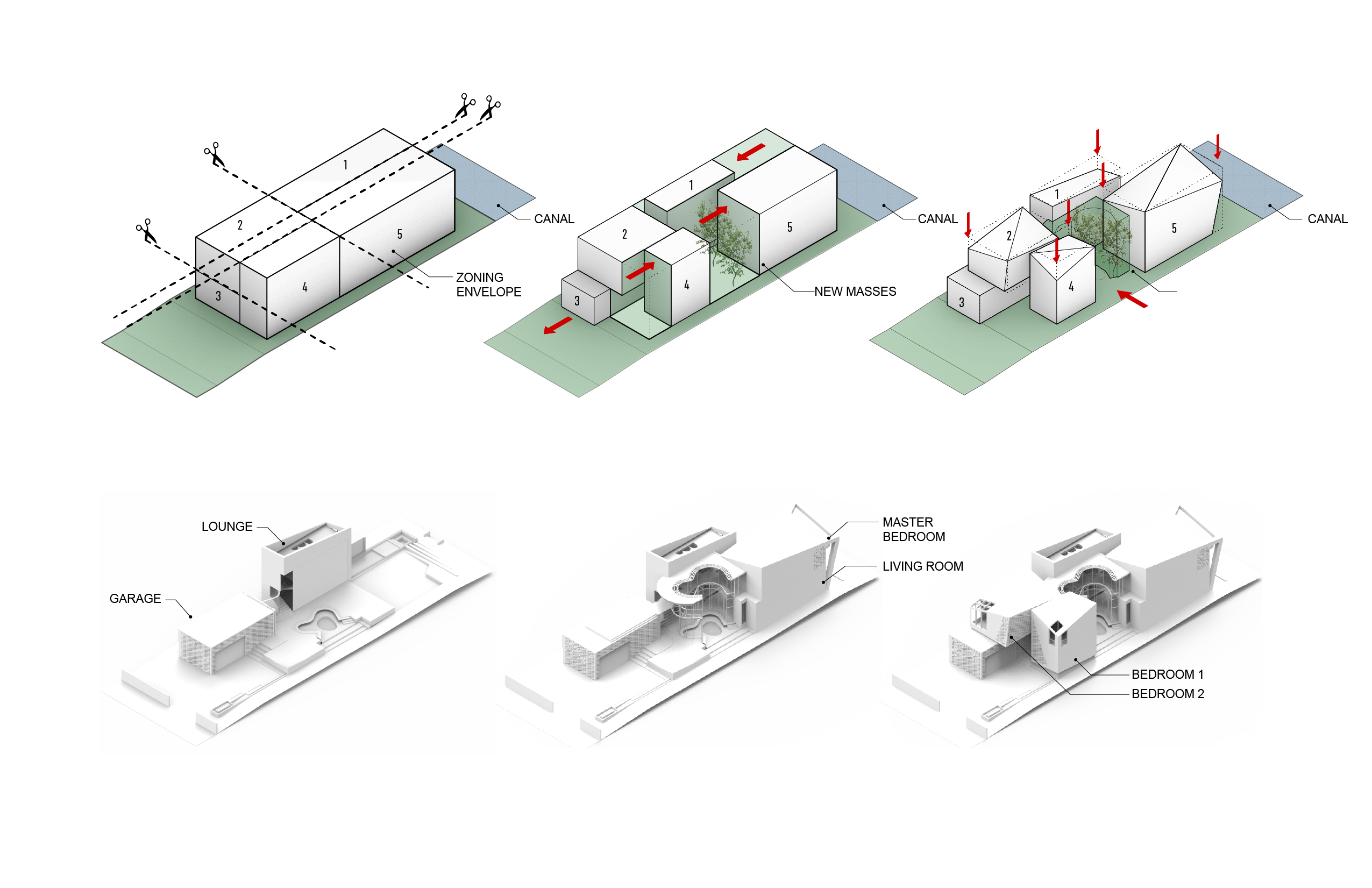 1
2
5
3
4
CANAL
ZONING ENVELOPE

1
2
5
3
4
CANAL
NEW MASSES

1
2
5
3
4
CANAL

LOUNGE
GARAGE

MASTER BEDROOM
LIVING ROOM

BEDROOM 1
BEDROOM 2